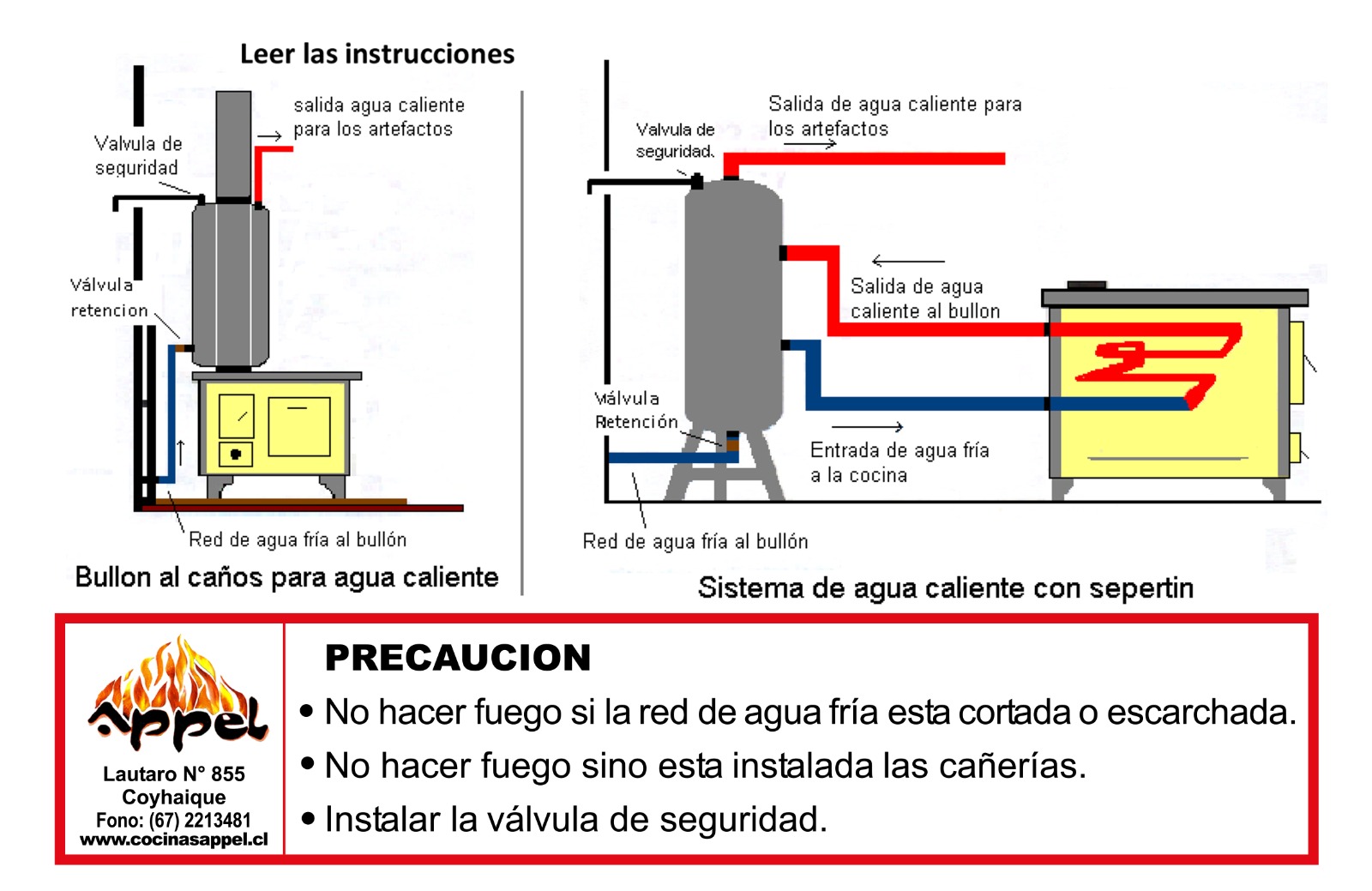 Leer las instrucciones

Valvula de seguridad

salida agua caliente para los artefactos

Válvula retencion

Red de agua fría al bullón

Bullon al caños para agua caliente

Valvula de seguridad.

Salida de agua caliente para los artefactos

Salida de agua caliente al bullon

Válvula Retención

Entrada de agua fría a la cocina

Red de agua fría al bullón

Sistema de agua caliente con sepertin

Appel

Lautaro N° 855
Coyhaique
Fono: (67) 2213481
www.cocinasappel.cl

PRECAUCION

• No hacer fuego si la red de agua fría esta cortada o escarchada.

• No hacer fuego sino esta instalada las cañerías.

• Instalar la válvula de seguridad.